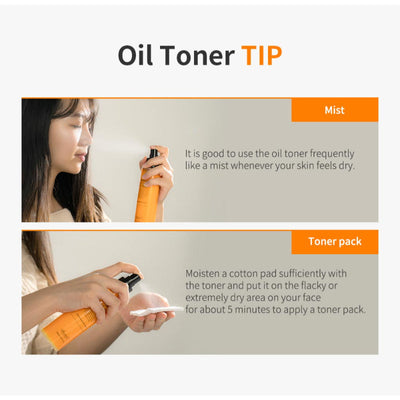 Oil Toner TIP

Mist

It is good to use the oil toner frequently like a mist whenever your skin feels dry.

Toner pack

Moisten a cotton pad sufficiently with the toner and put it on the flacky or extremely dry area on your face for about 5 minutes to apply a toner pack.