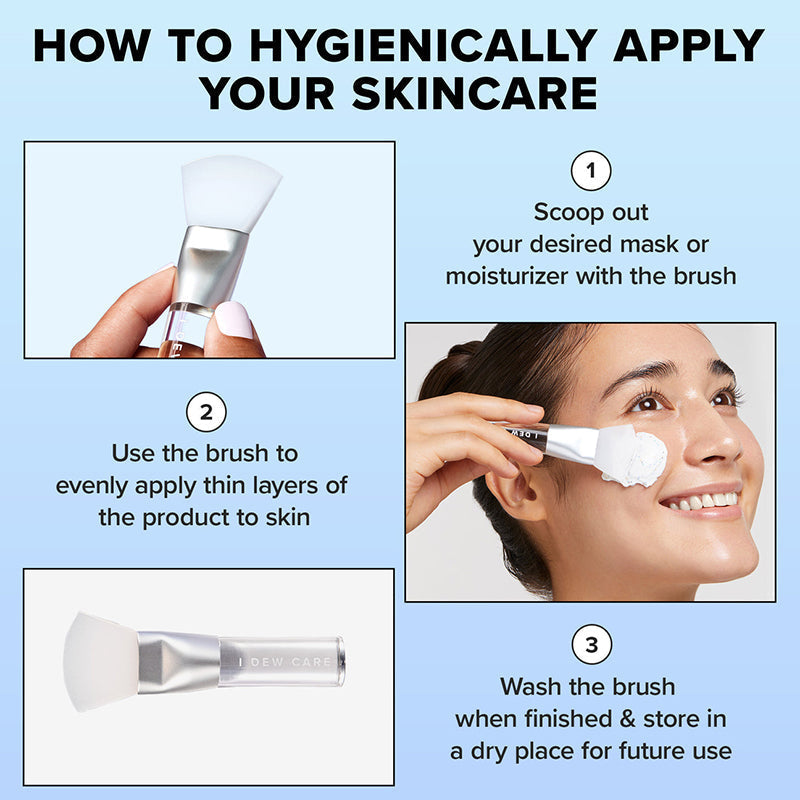 HOW TO HYGIENICALLY APPLY YOUR SKINCARE

1

Scoop out your desired mask or moisturizer with the brush

2

Use the brush to evenly apply thin layers of the product to skin

I DEW

I DEW CARE

3

Wash the brush when finished & store in a dry place for future use