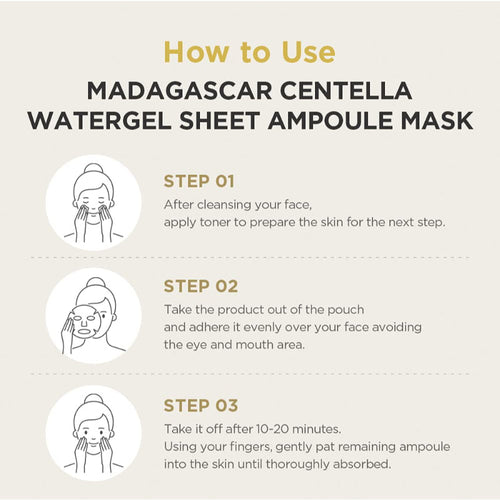 How to Use

MADAGASCAR CENTELLA WATERGEL SHEET AMPOULE MASK

STEP 01

After cleansing your face, apply toner to prepare the skin for the next step.

STEP 02

Take the product out of the pouch and adhere it evenly over your face avoiding the eye and mouth area.

STEP 03

Take it off after 10-20 minutes. Using your fingers, gently pat remaining ampoule into the skin until thoroughly absorbed.