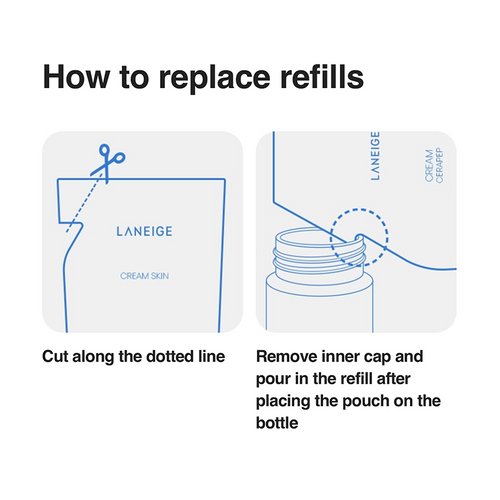 How to replace refills

LANEIGE

CREAM SKIN

Cut along the dotted line

LANEIGE

CREAM
CERAPEP

Remove inner cap and pour in the refill after placing the pouch on the bottle