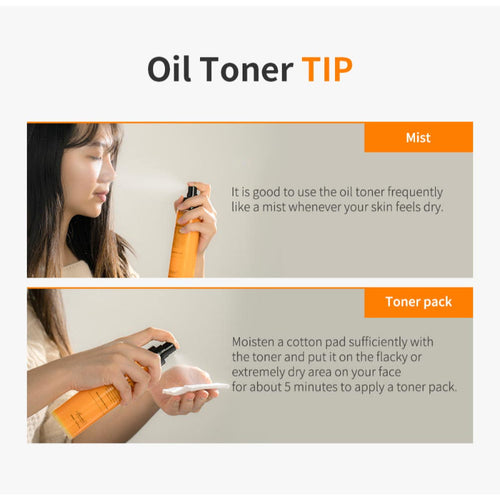 Oil Toner TIP

Mist

It is good to use the oil toner frequently like a mist whenever your skin feels dry.

Toner pack

Moisten a cotton pad sufficiently with the toner and put it on the flacky or extremely dry area on your face for about 5 minutes to apply a toner pack.